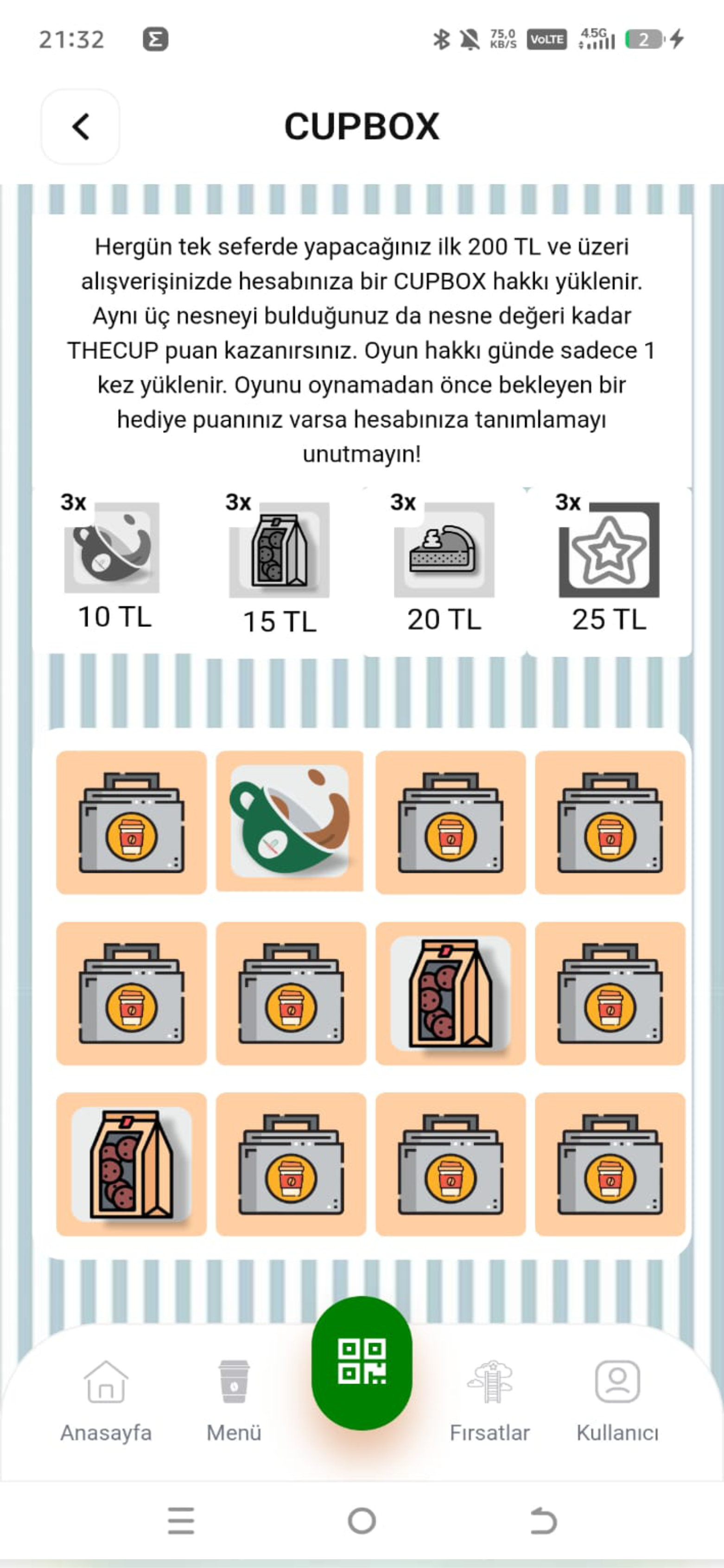 21:32

75,0 KB/S VoLTE 4.5G 2

CUPBOX

Hergün tek seferde yapacağınız ilk 200 TL ve üzeri alışverişinizde hesabınıza bir CUPBOX hakkı yüklenir. Aynı üç nesneyi bulduğunuz da nesne değeri kadar THECUP puan kazanırsınız. Oyun hakkı günde sadece 1 kez yüklenir. Oyunu oynamadan önce bekleyen bir hediye puanınız varsa hesabınıza tanımlamayı unutmayın!

3x
10 TL

3x
15 TL

3x
20 TL

3x
25 TL

Anasayfa
Menü
Fırsatlar
Kullanıcı